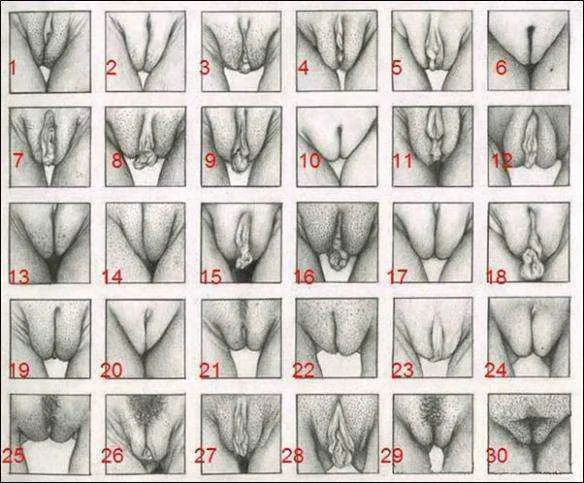 1 2 3 4 5 6

7 8 9 10 11 12

13 14 15 16 17 18

19 20 21 22 23 24

25 26 27 28 29 30